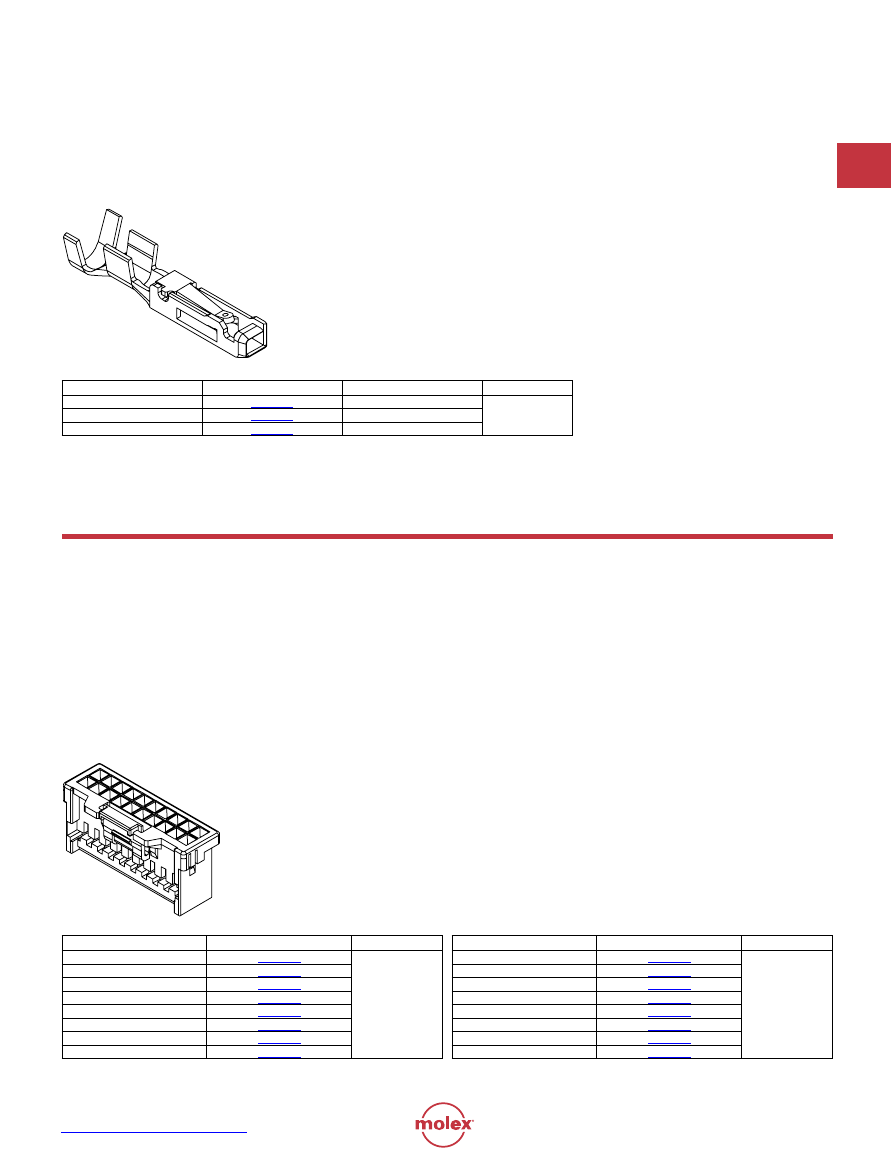 molex